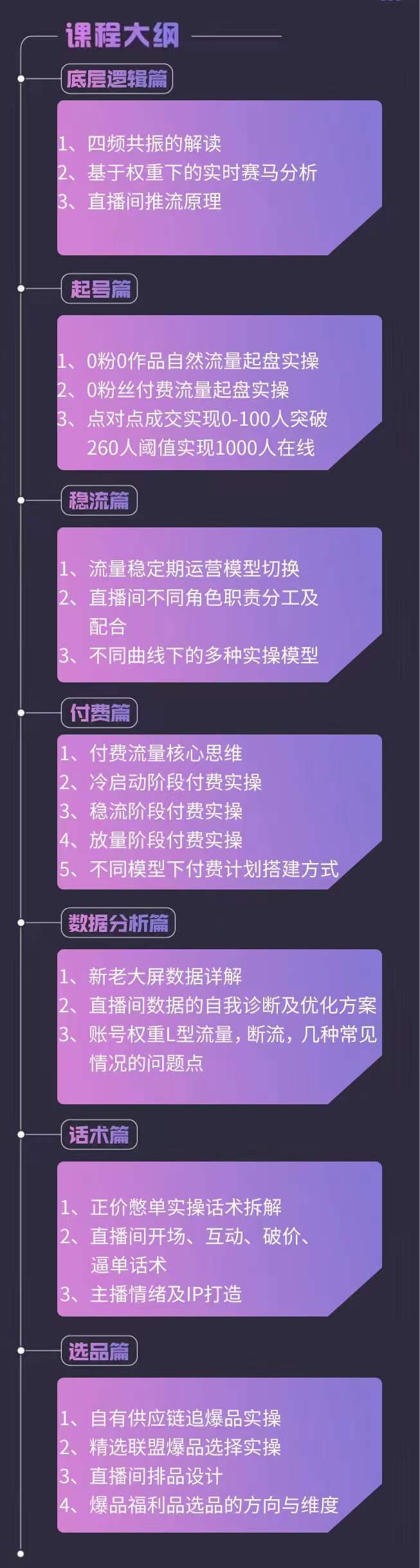 课程大纲

底层逻辑篇

1、四频共振的解读
2、基于权重下的实时赛马分析
3、直播间推流原理

起号篇

1、0粉0作品自然流量起盘实操
2、0粉丝付费流量起盘实操
3、点对点成交实现0-100人突破260人阈值实现1000人在线

稳流篇

1、流量稳定期运营模型切换
2、直播间不同角色职责分工及配合
3、不同曲线下的多种实操模型

付费篇

1、付费流量核心思维
2、冷启动阶段付费实操
3、稳流阶段付费实操
4、放量阶段付费实操
5、不同模型下付费计划搭建方式

数据分析篇

1、新老大屏数据详解
2、直播间数据的自我诊断及优化方案
3、账号权重L型流量，断流，几种常见情况的问题点

话术篇

1、正价憋单实操话术拆解
2、直播间开场、互动、破价、逼单话术
3、主播情绪及IP打造

选品篇

1、自有供应链追爆品实操
2、精选联盟爆品选择实操
3、直播间排品设计
4、爆品福利品选品的方向与维度