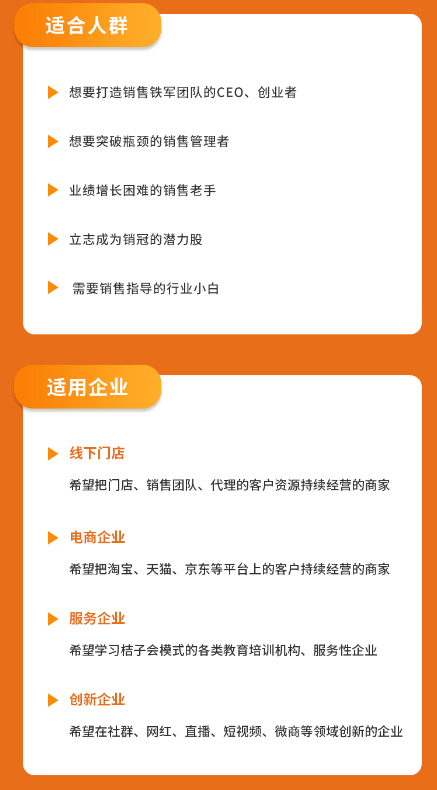 适合人群

想要打造销售铁军团队的CEO、创业者

想要突破瓶颈的销售管理者

业绩增长困难的销售老手

立志成为销冠的潜力股

需要销售指导的行业小白

适用企业

线下门店

希望把门店、销售团队、代理的客户资源持续经营的商家

电商企业

希望把淘宝、天猫、京东等平台上的客户持续经营的商家

服务企业

希望学习桔子会模式的各类教育培训机构、服务性企业

创新企业

希望在社群、网红、直播、短视频、微商等领域创新的企业