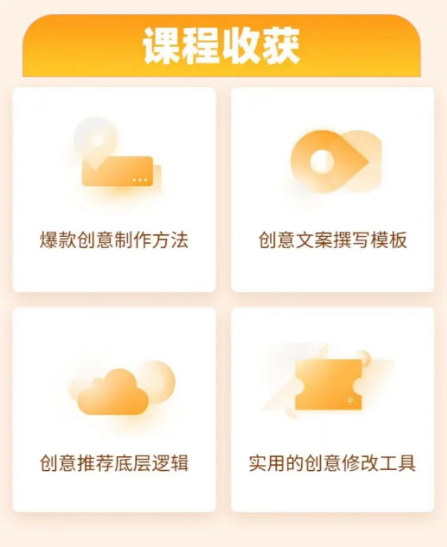 课程收获

爆款创意制作方法

创意文案撰写模板

创意推荐底层逻辑

实用的创意修改工具